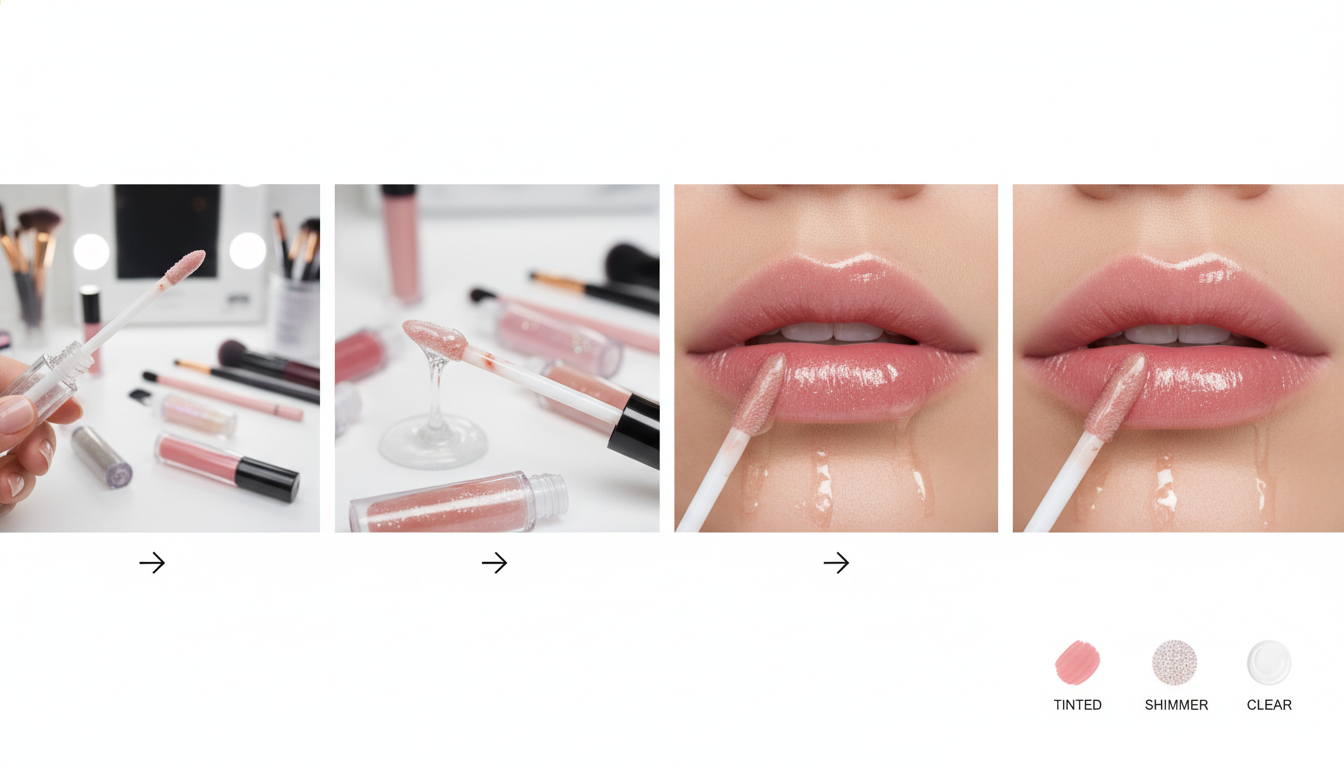 TINTED SHIMMER CLEAR